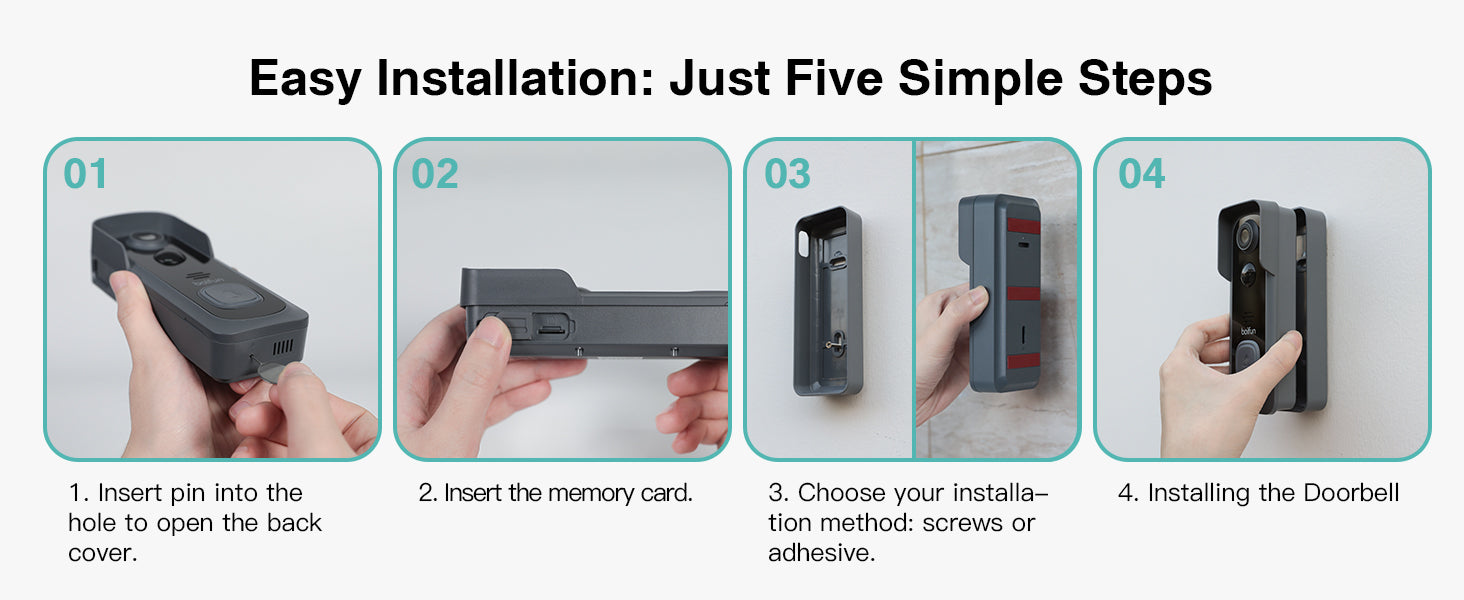 Easy Installation: Just Five Simple Steps

01

1. Insert pin into the hole to open the back cover.

02

2. Insert the memory card.

03

3. Choose your installation method: screws or adhesive.

04

boifun

4. Installing the Doorbell